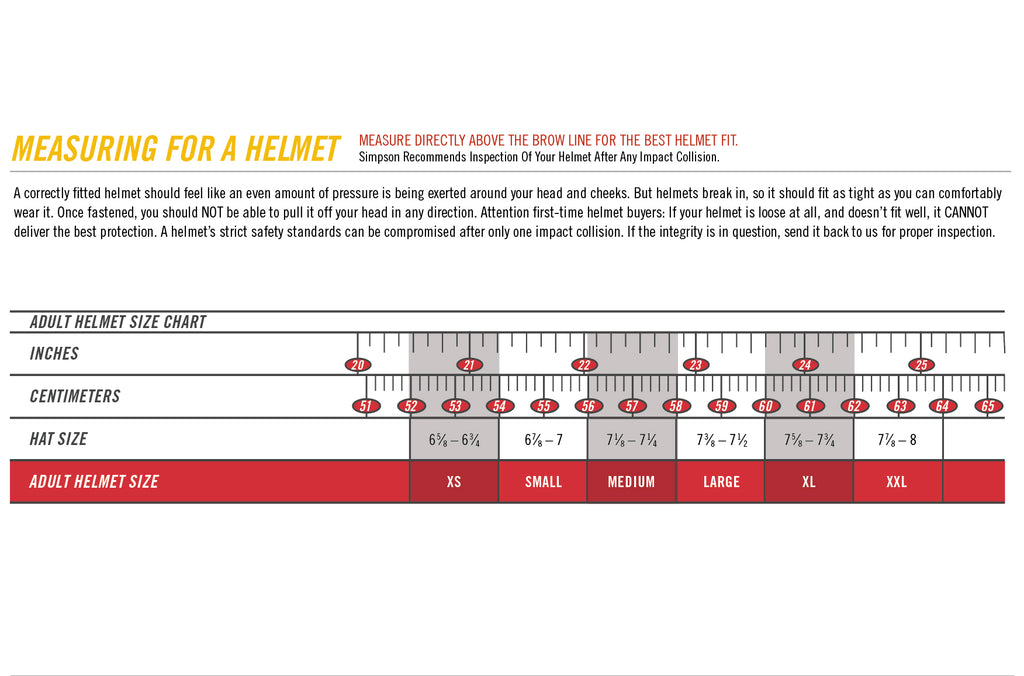 MEASURING FOR A HELMET
MEASURE DIRECTLY ABOVE THE BROW LINE FOR THE BEST HELMET FIT.
Simpson Recommends Inspection Of Your Helmet After Any Impact Collision.

A correctly fitted helmet should feel like an even amount of pressure is being exerted around your head and cheeks. But helmets break in, so it should fit as tight as you can comfortably wear it. Once fastened, you should NOT be able to pull it off your head in any direction. Attention first-time helmet buyers: If your helmet is loose at all, and doesn't fit well, it CANNOT deliver the best protection. A helmet's strict safety standards can be compromised after only one impact collision. If the integrity is in question, send it back to us for proper inspection.

ADULT HELMET SIZE CHART

INCHES 20 21 22 23 24 25

CENTIMETERS 51 52 53 54 55 56 57 58 59 60 61 62 63 64 65

| HAT SIZE | $6\frac{5}{8} - 6\frac{3}{4}$ | $6\frac{7}{8} - 7$ | $7\frac{1}{8} - 7\frac{1}{4}$ | $7\frac{3}{8} - 7\frac{1}{2}$ | $7\frac{5}{8} - 7\frac{3}{4}$ | $7\frac{7}{8} - 8$ |
|---|---|---|---|---|---|---|
| ADULT HELMET SIZE | XS | SMALL | MEDIUM | LARGE | XL | XXL |